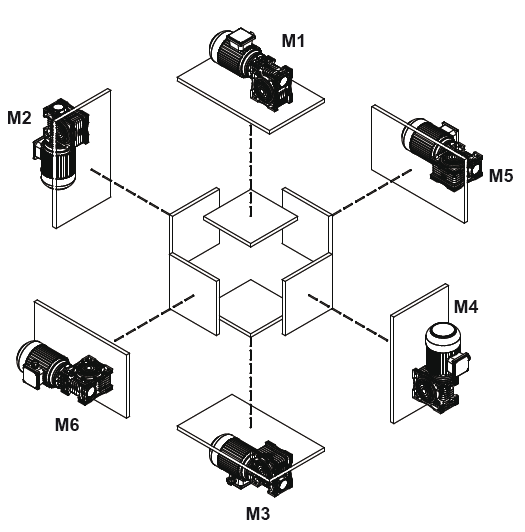 M1
M2
M5
M4
M6
M3